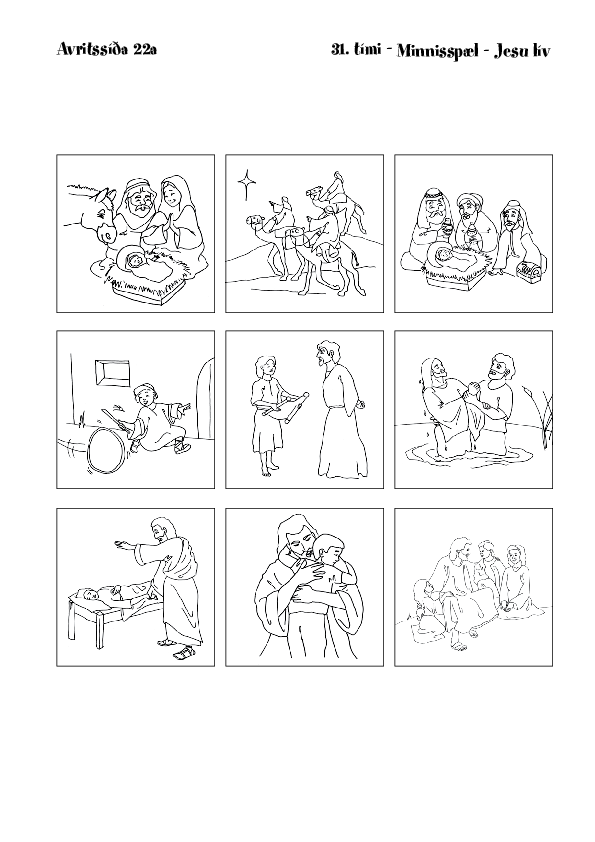 Avritssíða 22a

31. tími - Minnisspæl - Jesu lív